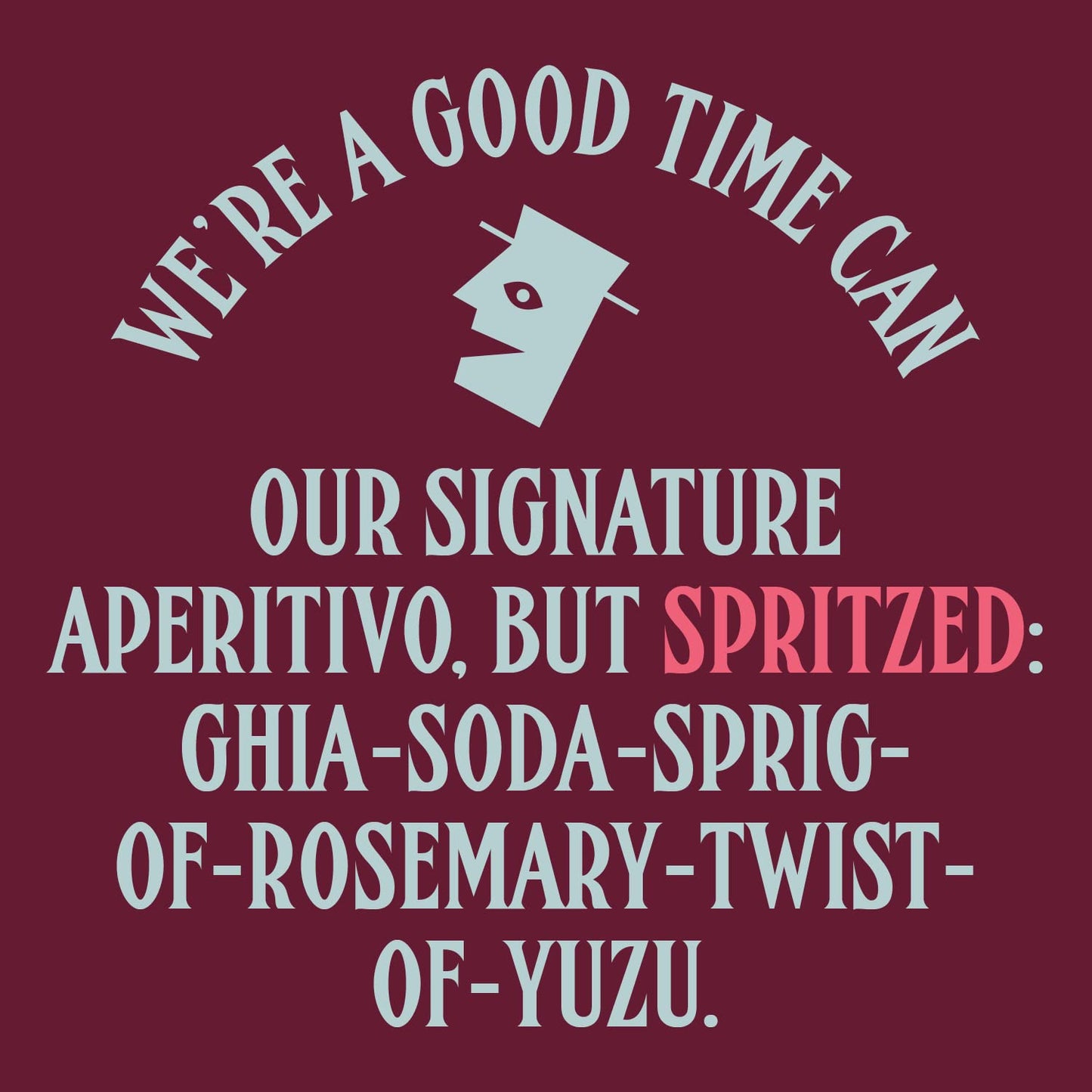 WE'RE A GOOD TIME CAN

OUR SIGNATURE APERITIVO, BUT SPRITZED: GHIA-SODA-SPRIG-OF-ROSEMARY-TWIST-OF-YUZU.