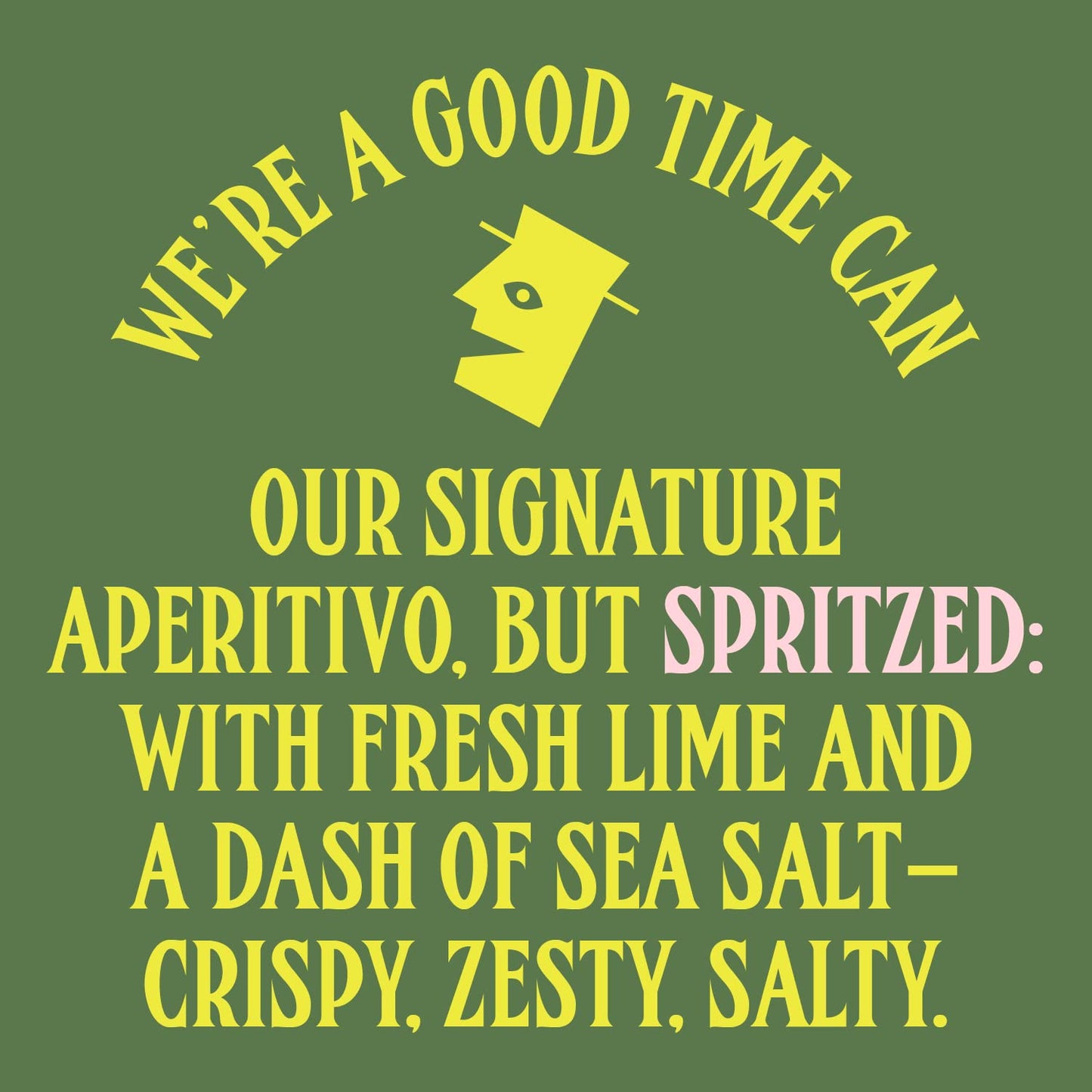 WE'RE A GOOD TIME CAN

OUR SIGNATURE APERITIVO, BUT SPRITZED: WITH FRESH LIME AND A DASH OF SEA SALT— CRISPY, ZESTY, SALTY.